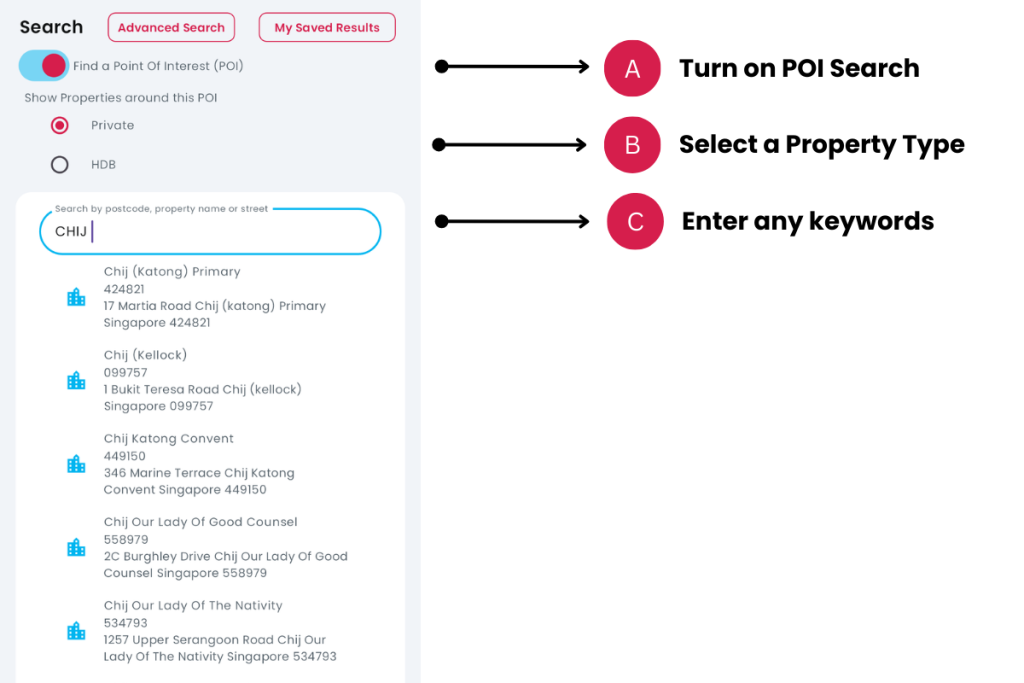 Search
Advanced Search
My Saved Results

Find a Point Of Interest (POI)

Show Properties around this POI

Private

HDB

Search by postcode, property name or street
CHIJ

Chij (Katong) Primary
424821
17 Martia Road Chij (katong) Primary Singapore 424821

Chij (Kellock)
099757
1 Bukit Teresa Road Chij (kellock) Singapore 099757

Chij Katong Convent
449150
346 Marine Terrace Chij Katong Convent Singapore 449150

Chij Our Lady Of Good Counsel
558979
2C Burghley Drive Chij Our Lady Of Good Counsel Singapore 558979

Chij Our Lady Of The Nativity
534793
1257 Upper Serangoon Road Chij Our Lady Of The Nativity Singapore 534793

A Turn on POI Search

B Select a Property Type

C Enter any keywords